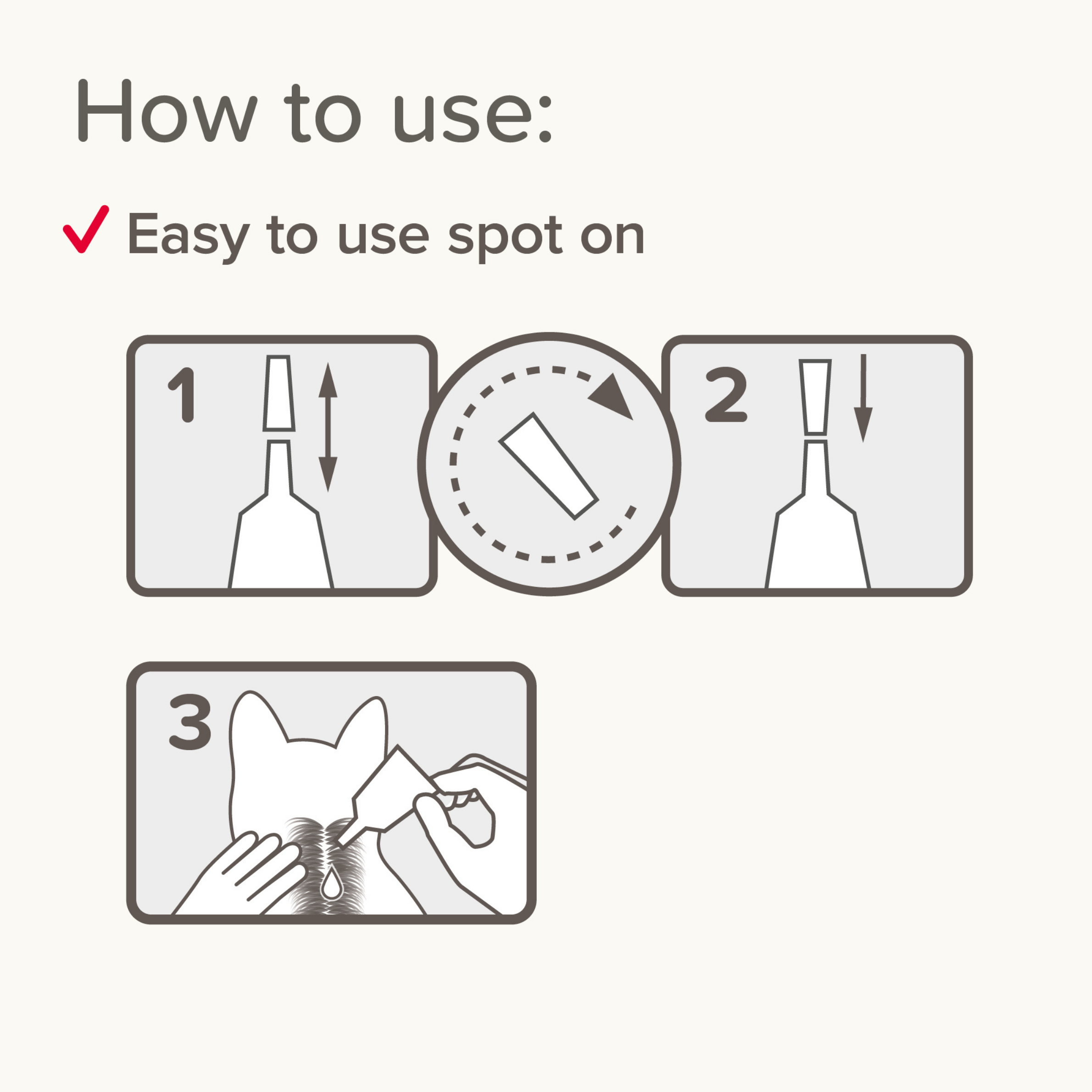 How to use:

✓ Easy to use spot on

1

2

3