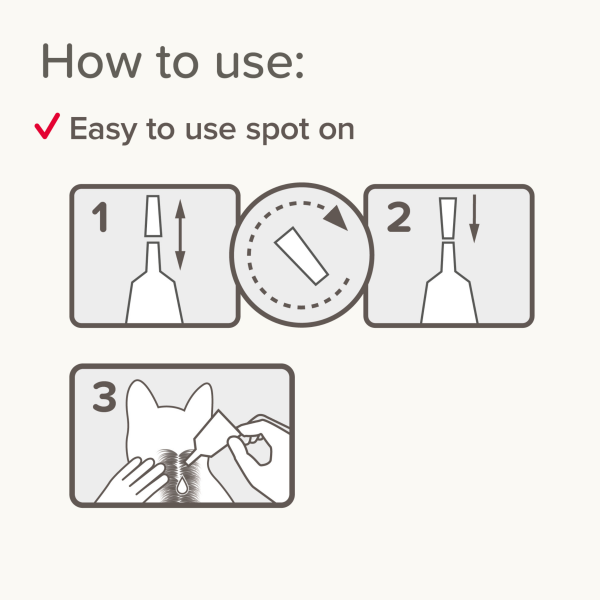 How to use:

✓ Easy to use spot on

1

2

3